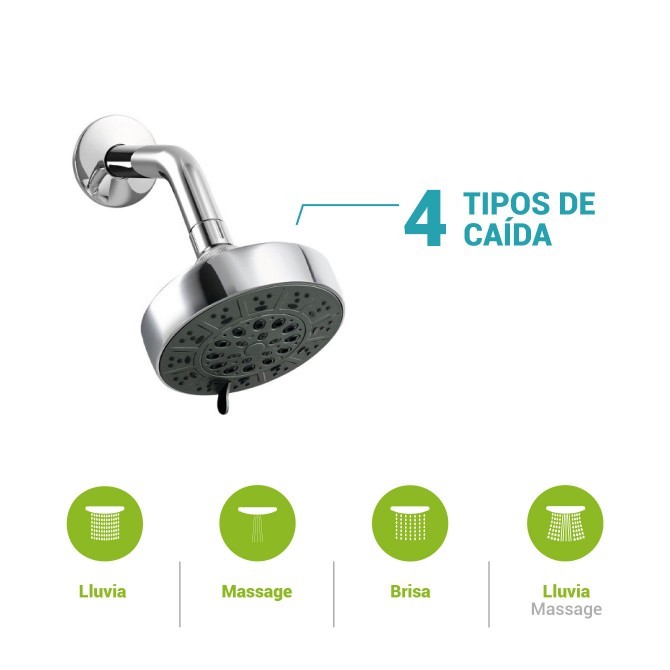 4 TIPOS DE CAÍDA

Lluvia

Massage

Brisa

Lluvia
Massage